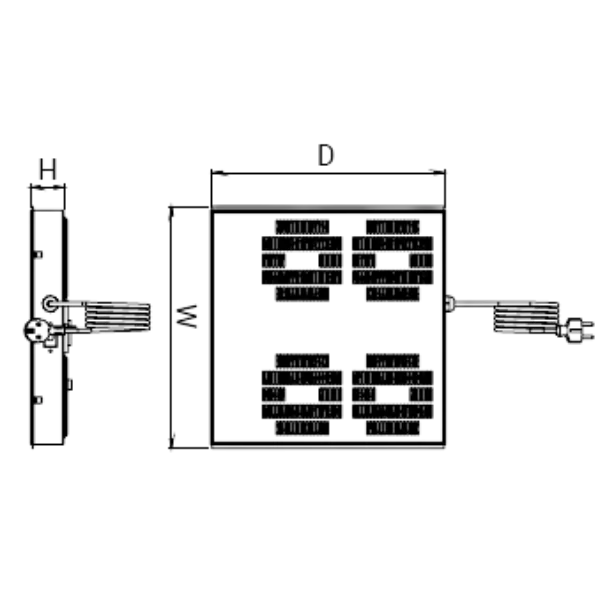 H

D

W